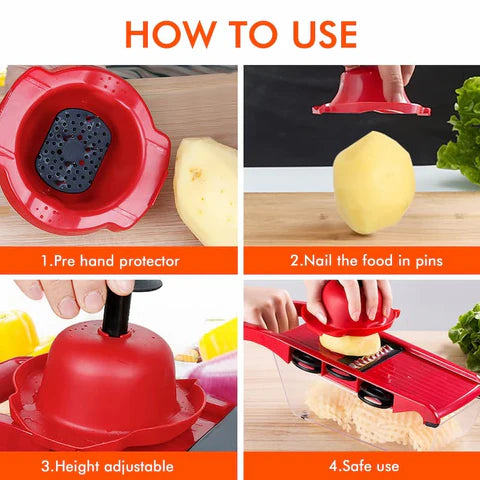 HOW TO USE

1.Pre hand protector

2.Nail the food in pins

3.Height adjustable

4.Safe use